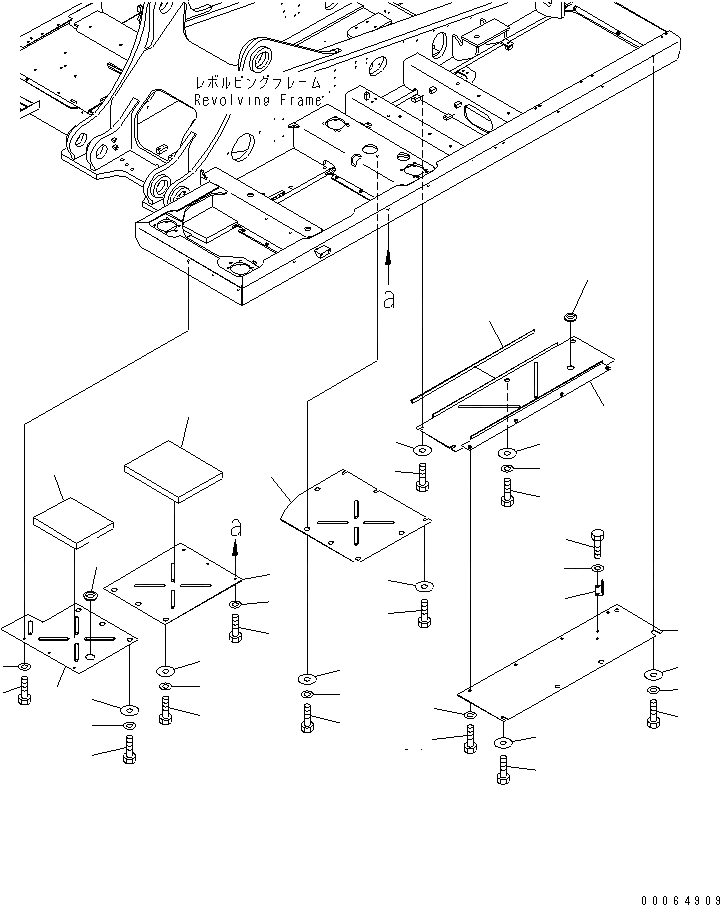 レボルビングフレーム
Revolving Frame

a

a

00064909