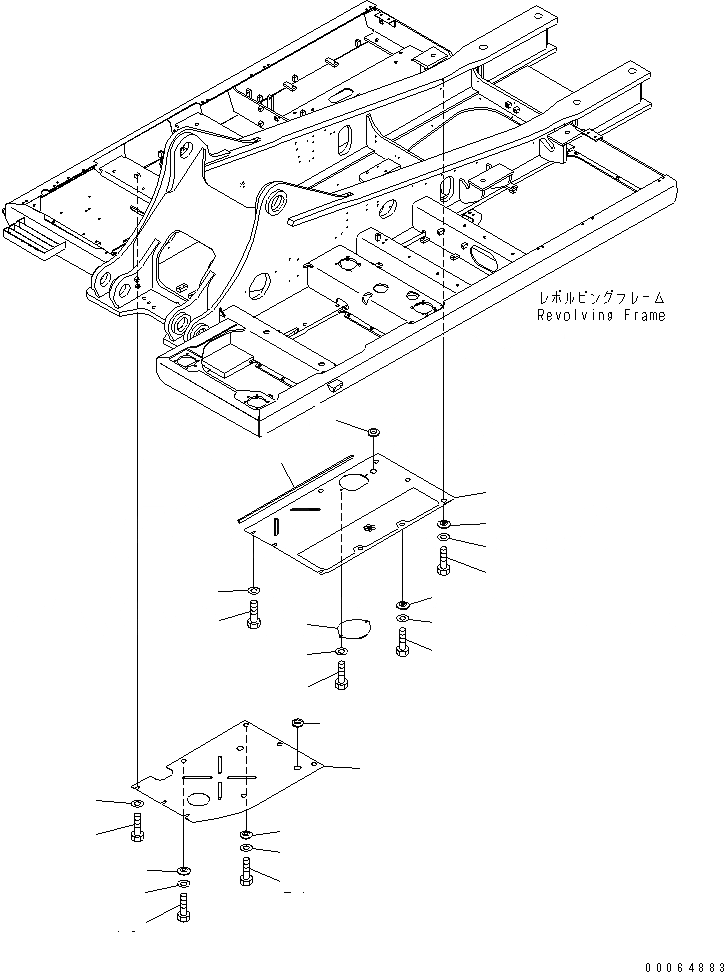 レボルビングフレーム
Revolving Frame

00064883