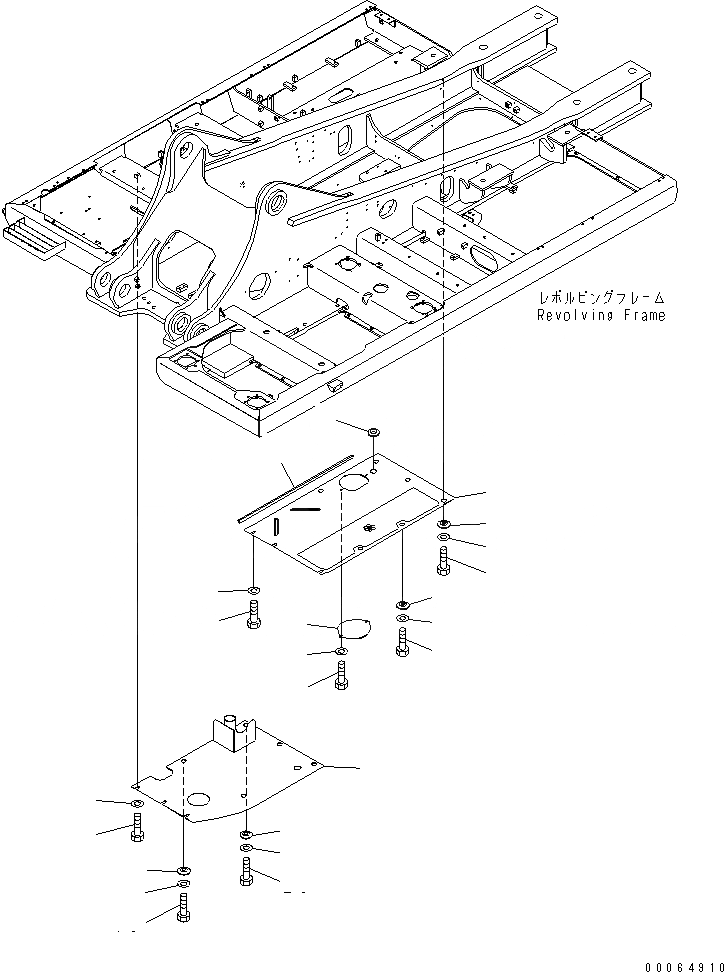 レボルビングフレーム
Revolving Frame

00064910