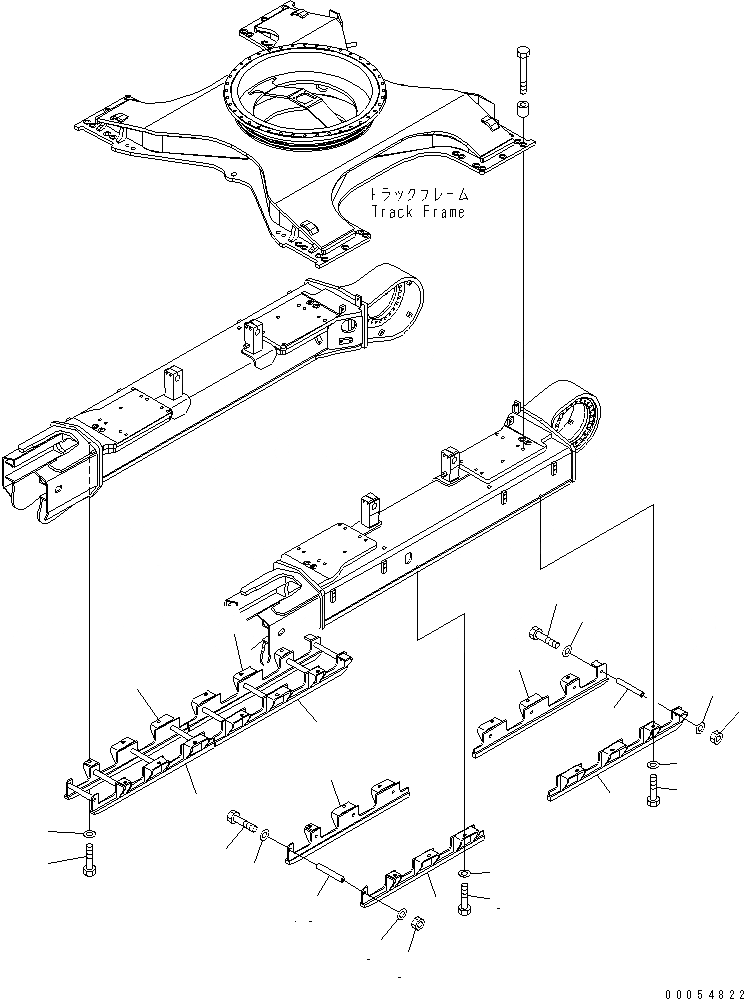 トラックフレーム
Track Frame

00054822