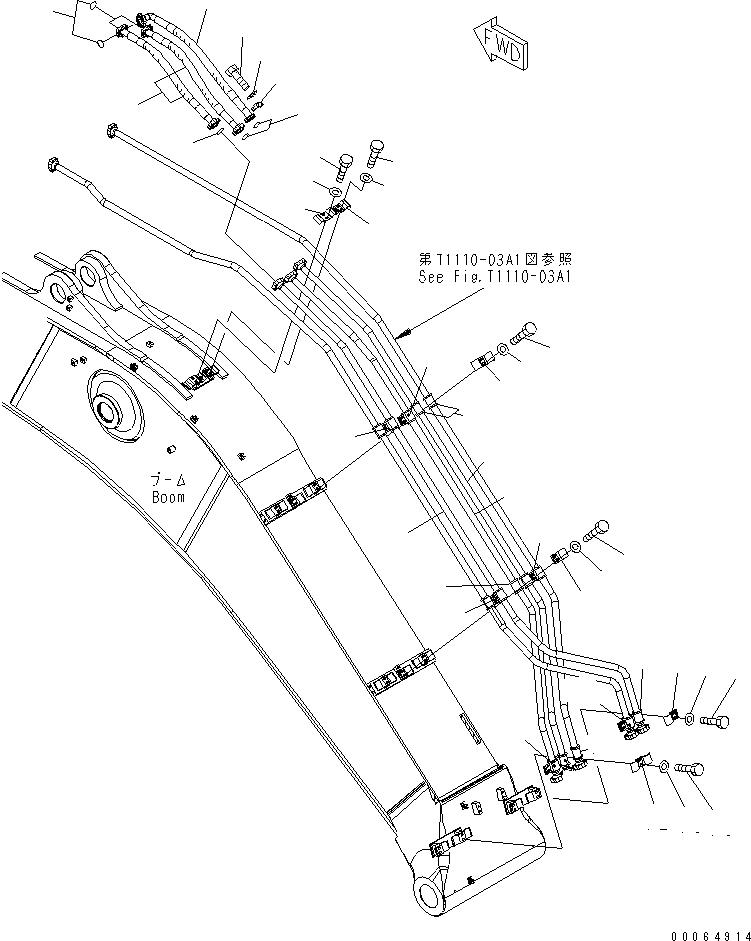 FWD

第T1110-03A1図参照
See Fig.T1110-03A1

ブーム
Boom

00064914