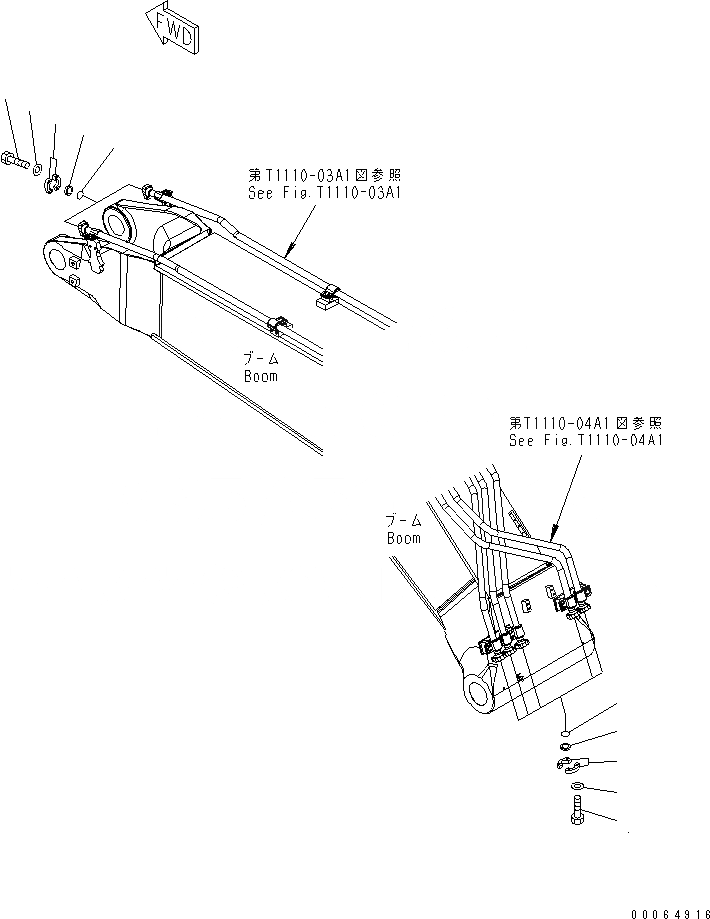 FWD

第T1110-03A1図参照
See Fig.T1110-03A1

ブーム
Boom

第T1110-04A1図参照
See Fig.T1110-04A1

ブーム
Boom

00064916