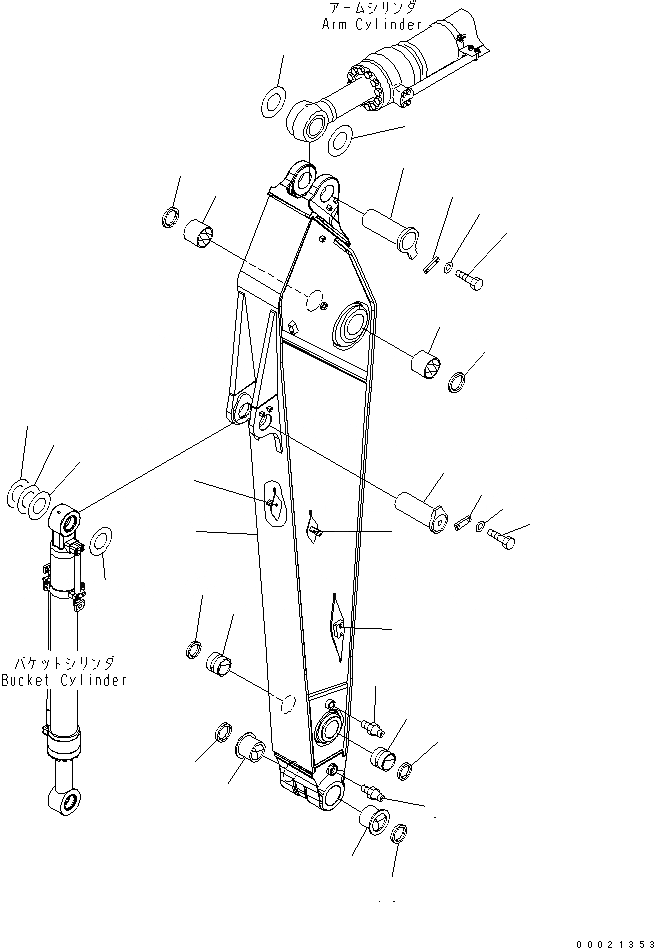 アームシリンダ
Arm Cylinder

バケットシリンダ
Bucket Cylinder

00021353