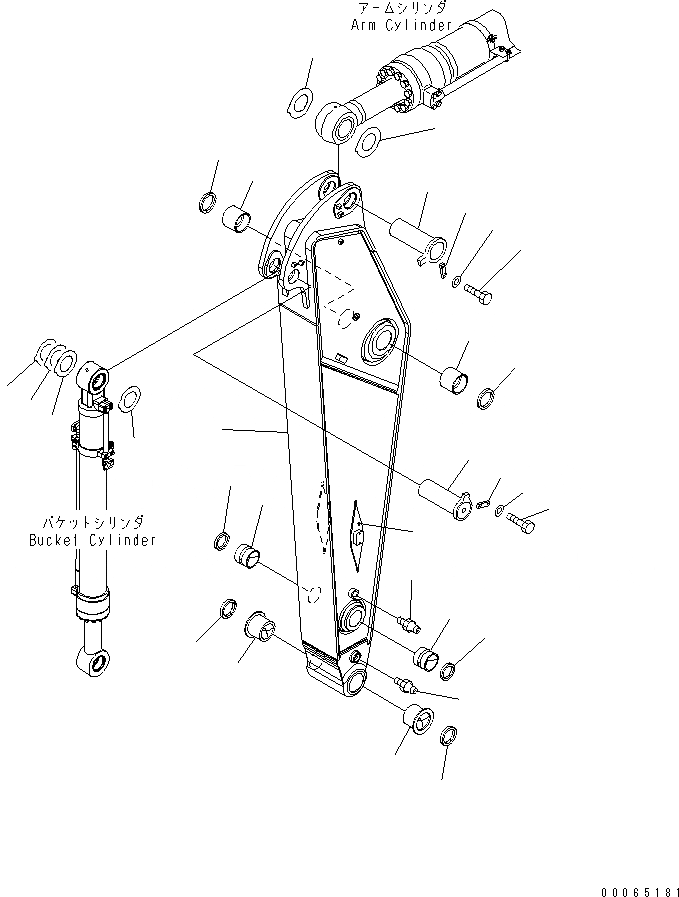 アームシリンダ
Arm Cylinder

バケットシリンダ
Bucket Cylinder

00065181