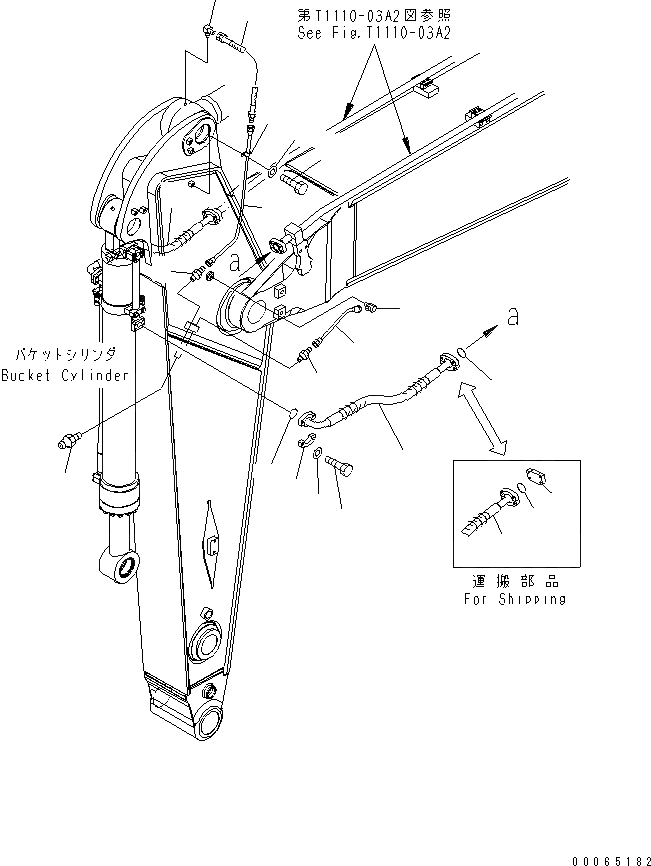 第T1110-03A2図参照
See Fig.T1110-03A2

a

a

バケットシリンダ
Bucket Cylinder

運搬部品
For Shipping

00065182