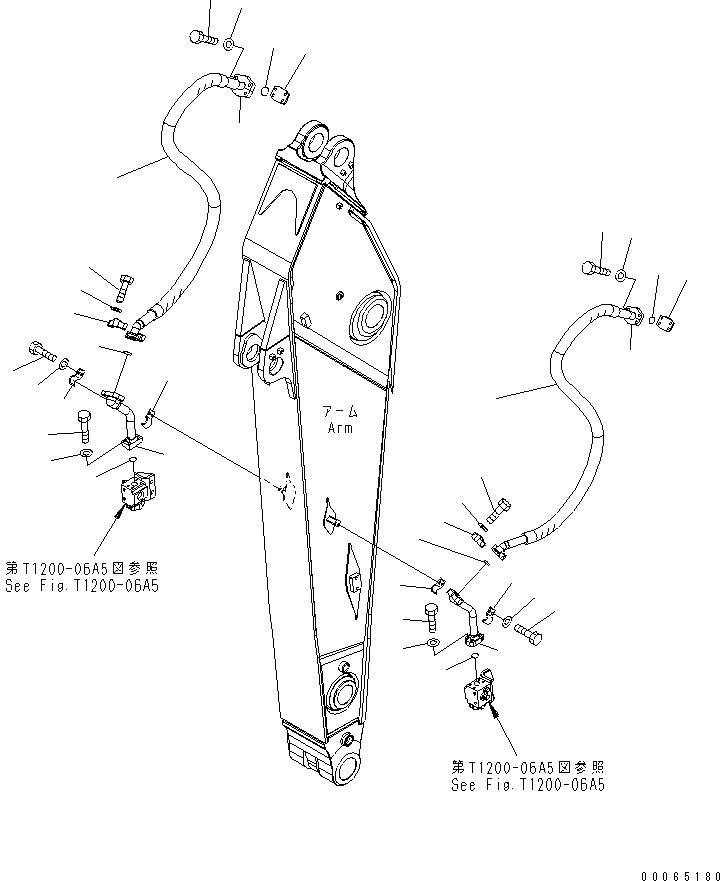 アーム
Arm

第T1200-06A5図参照
See Fig.T1200-06A5

第T1200-06A5図参照
See Fig.T1200-06A5

00065180