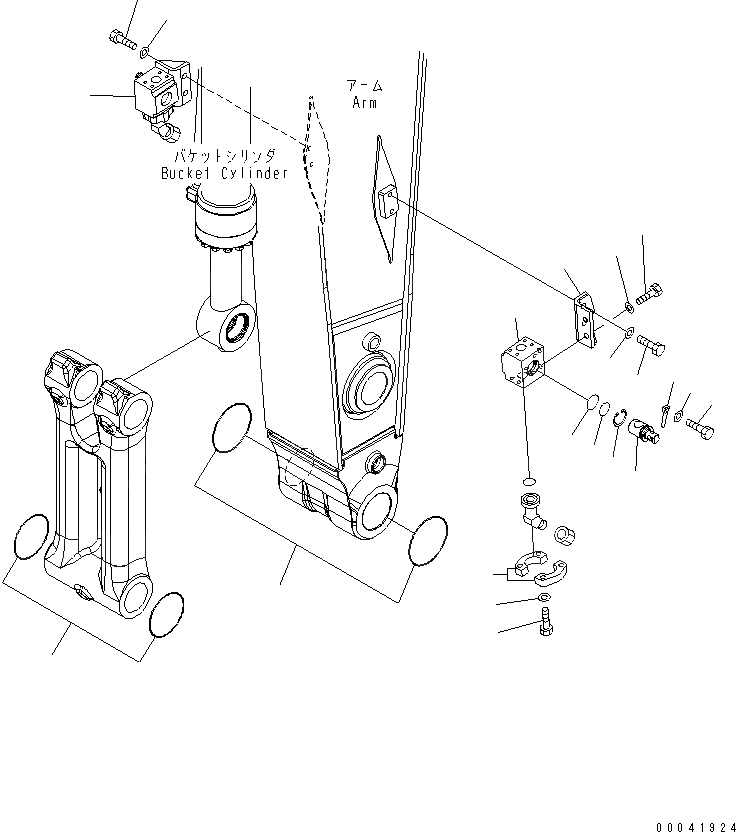 アーム
Arm

バケットシリンダ
Bucket Cylinder

00041924