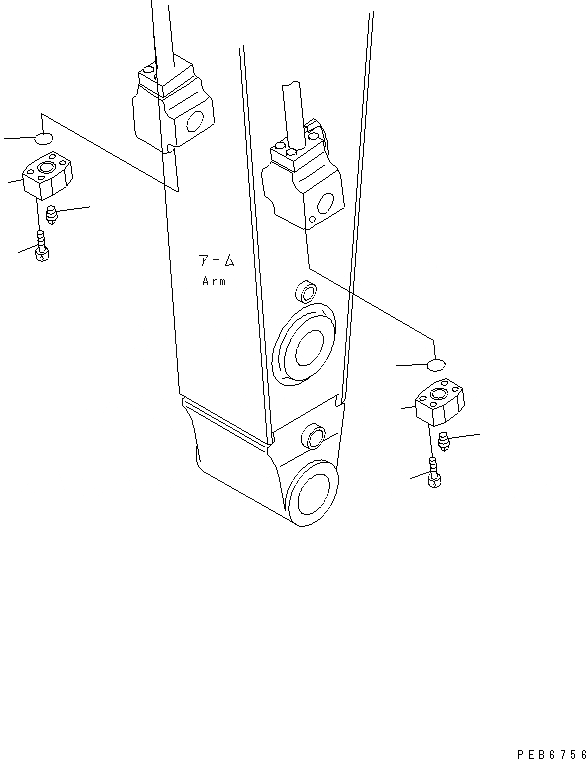 アーム
Arm

PEB6756