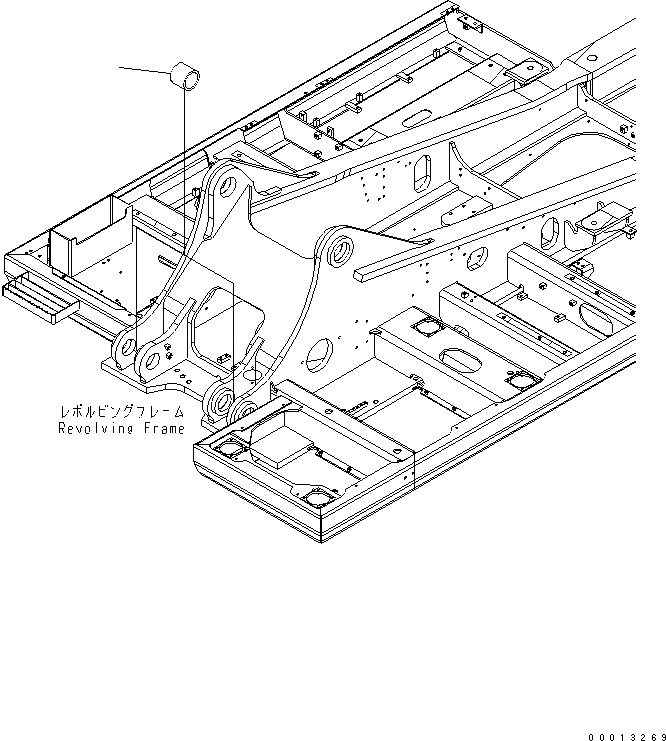 レボルビングフレーム
Revolving Frame

00013269