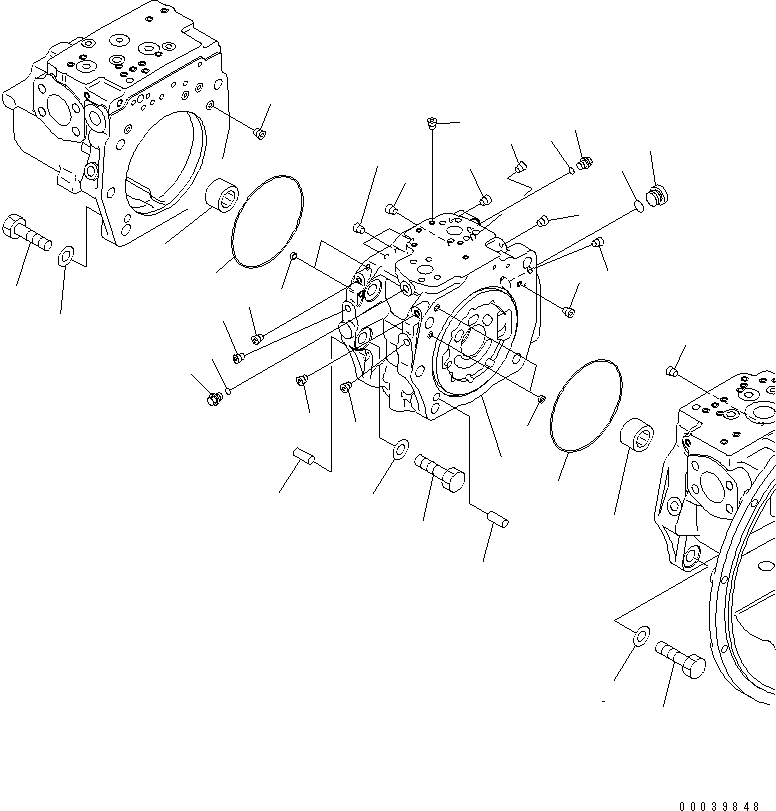 00039848