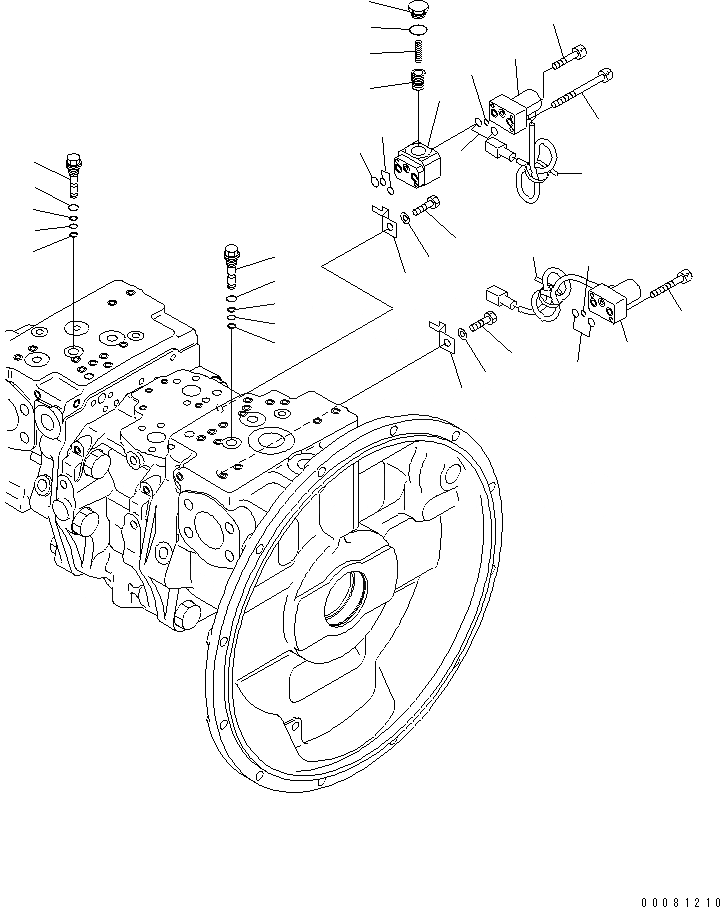 00081210