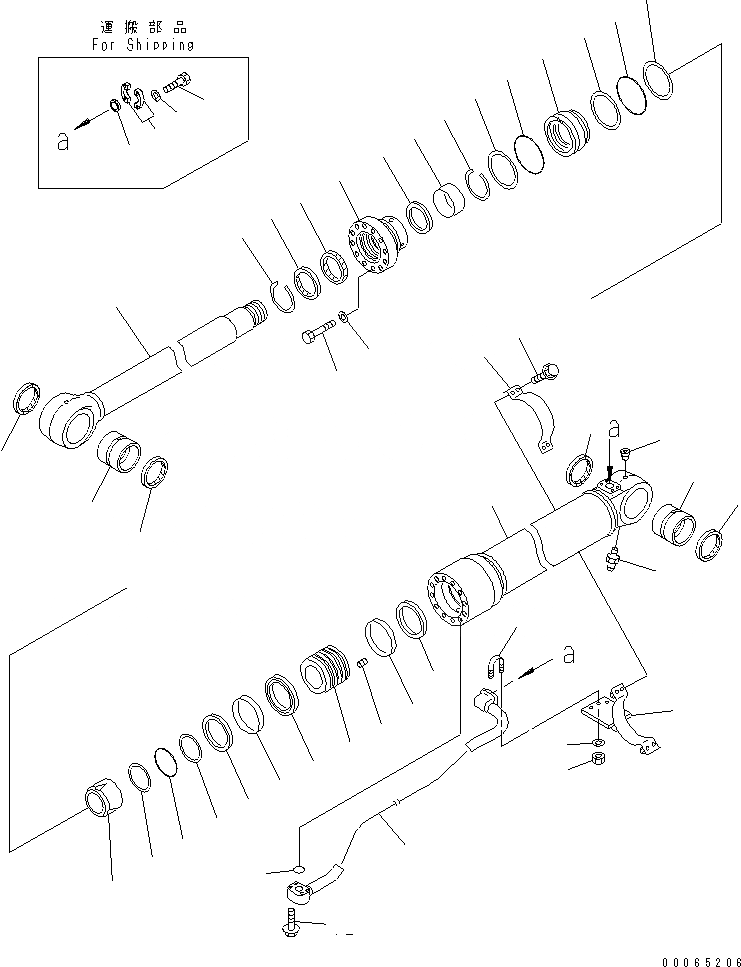 運搬部品
For Shipping

a

a

a

00065206