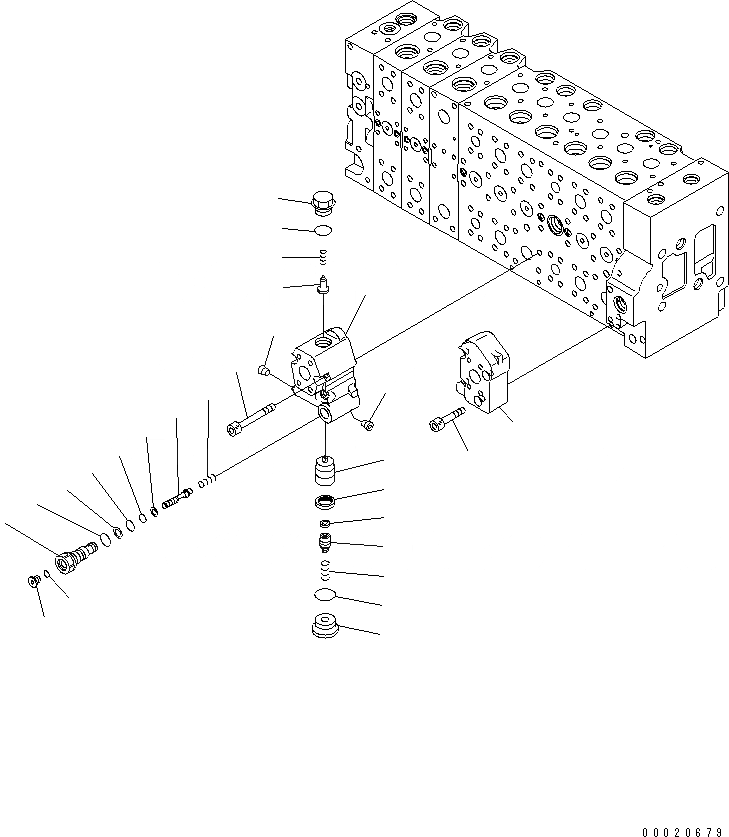 00020679