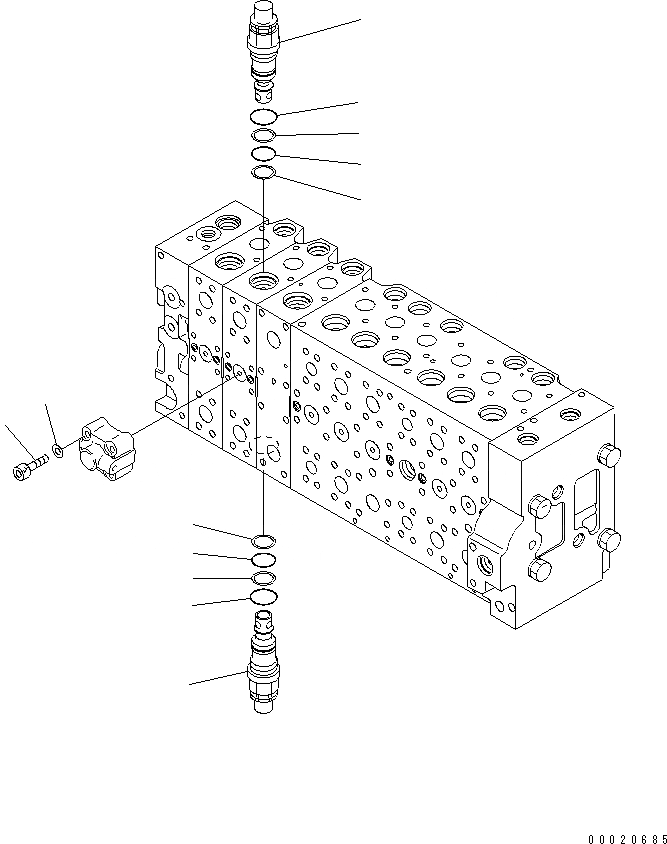 00020685