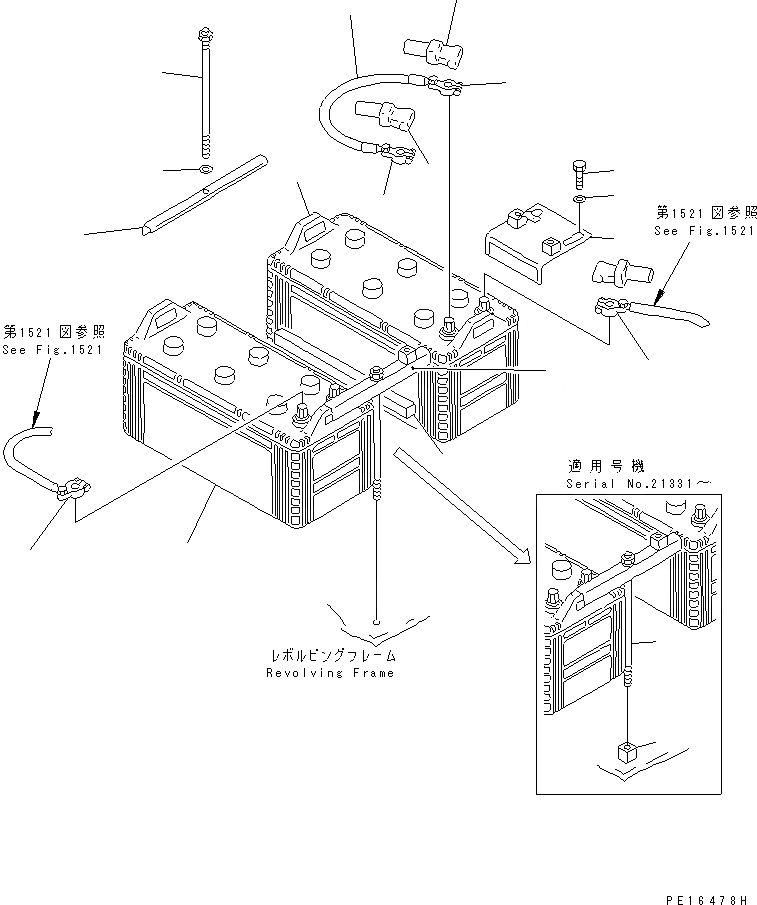 第1521図参照
See Fig.1521

第1521図参照
See Fig.1521

適用号機
Serial No.21331～

レボルビングフレーム
Revolving Frame

PE16478H