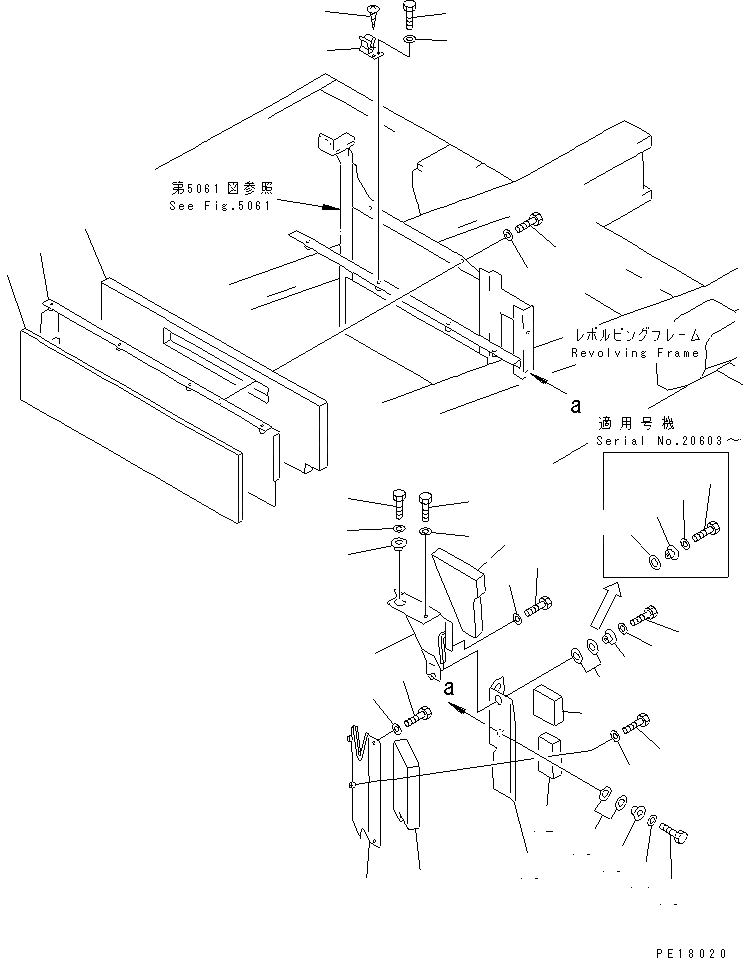 第5061図参照
See Fig.5061

レボルビングフレーム
Revolving Frame

a

適用号機
Serial No.20603～

a

PE18020