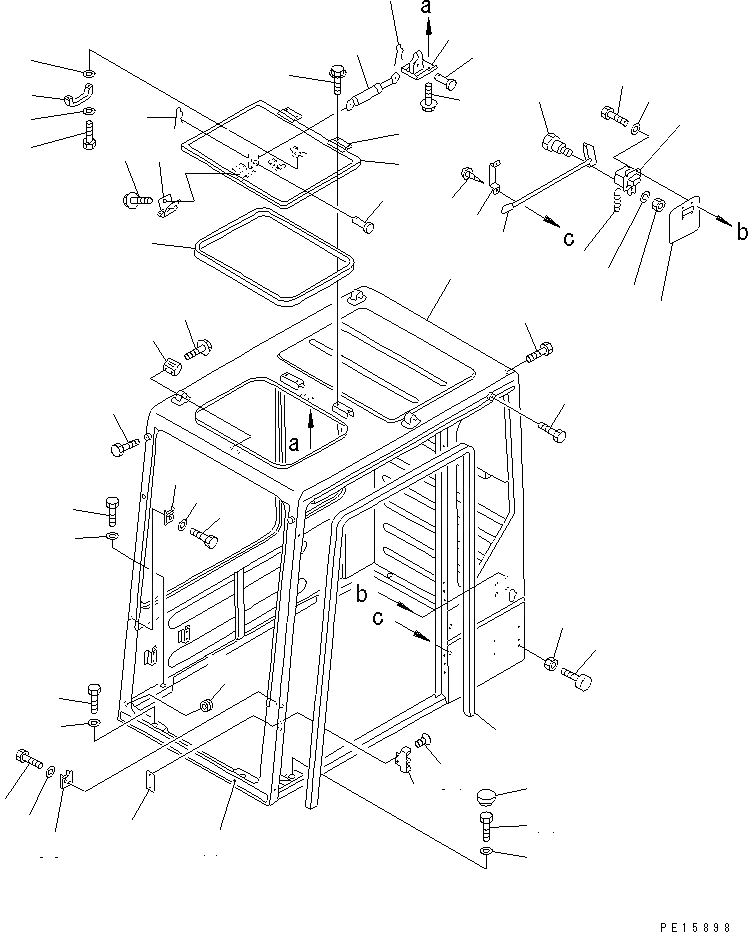 a
b
c
a
b
c
PE15898