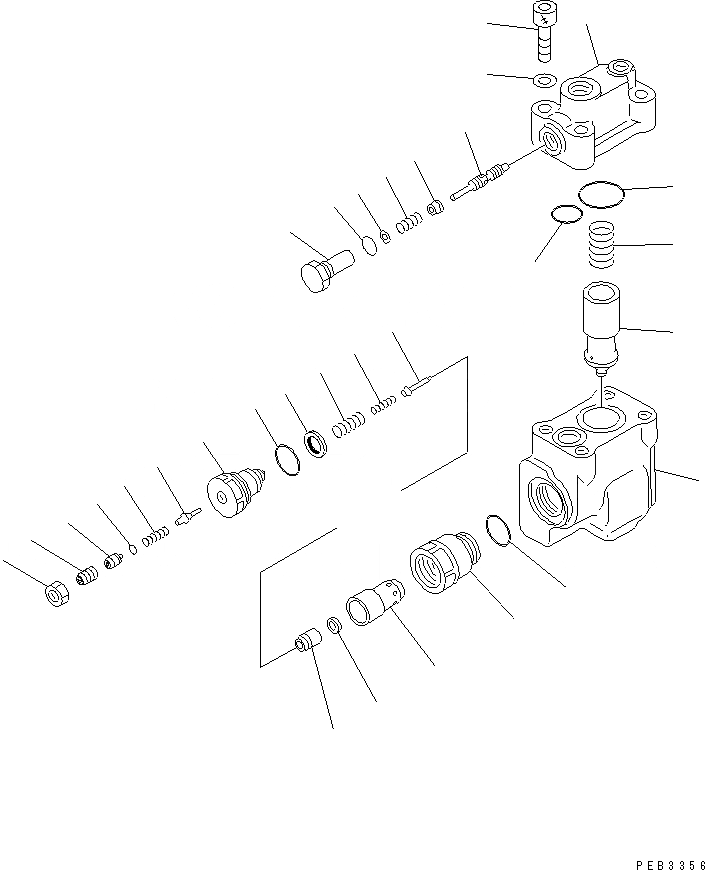 PEB3356