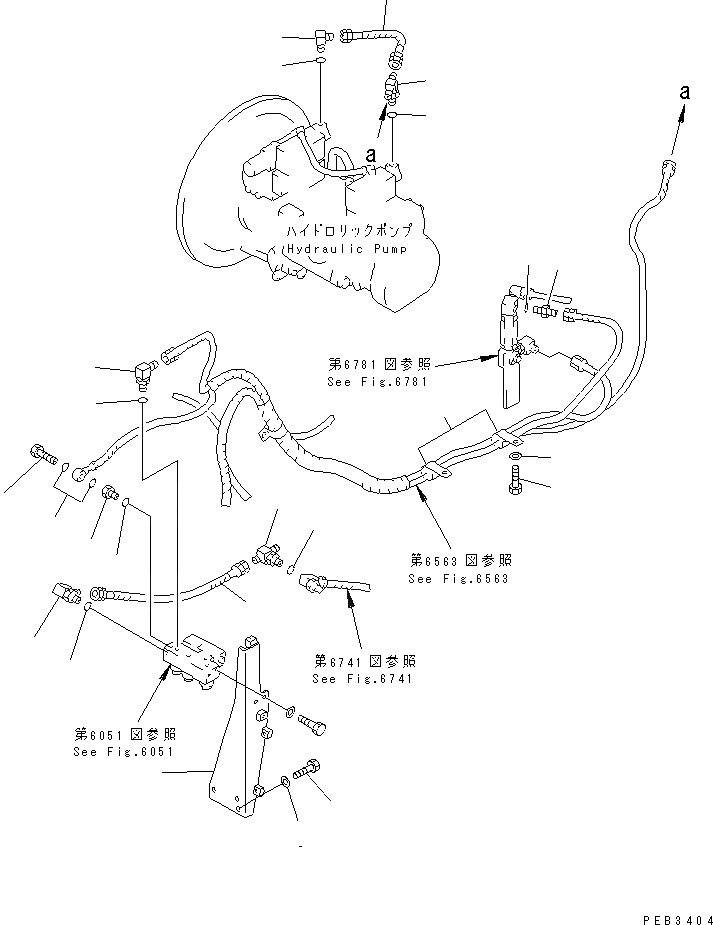 a

a

ハイドロリックポンプ
Hydraulic Pump

第6781図参照
See Fig.6781

第6563図参照
See Fig.6563

第6741図参照
See Fig.6741

第6051図参照
See Fig.6051

PEB3404