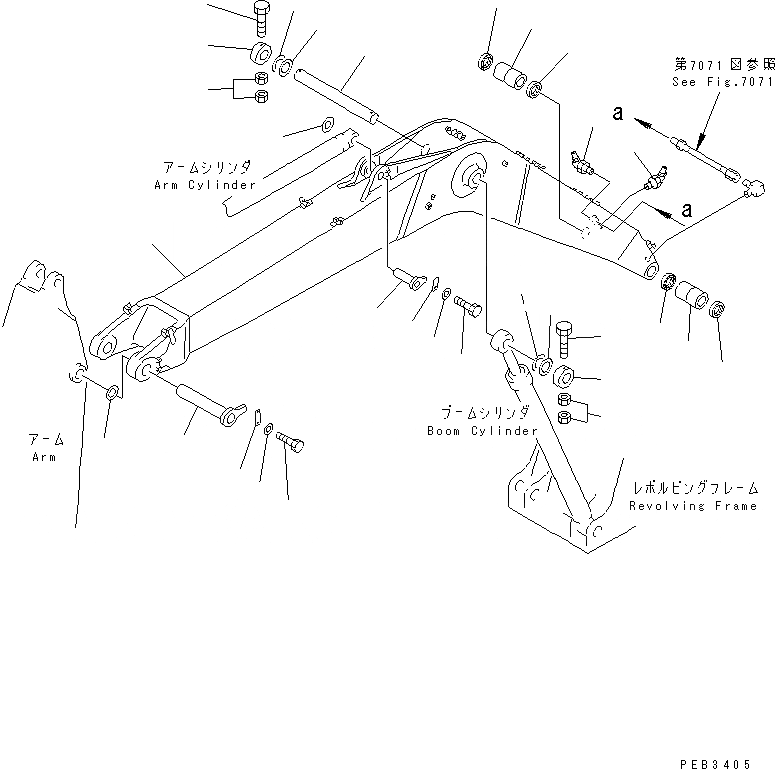 第7071図参照
See Fig.7071

a

a

アームシリンダ
Arm Cylinder

アーム
Arm

ブームシリンダ
Boom Cylinder

レボルビングフレーム
Revolving Frame

PEB3405