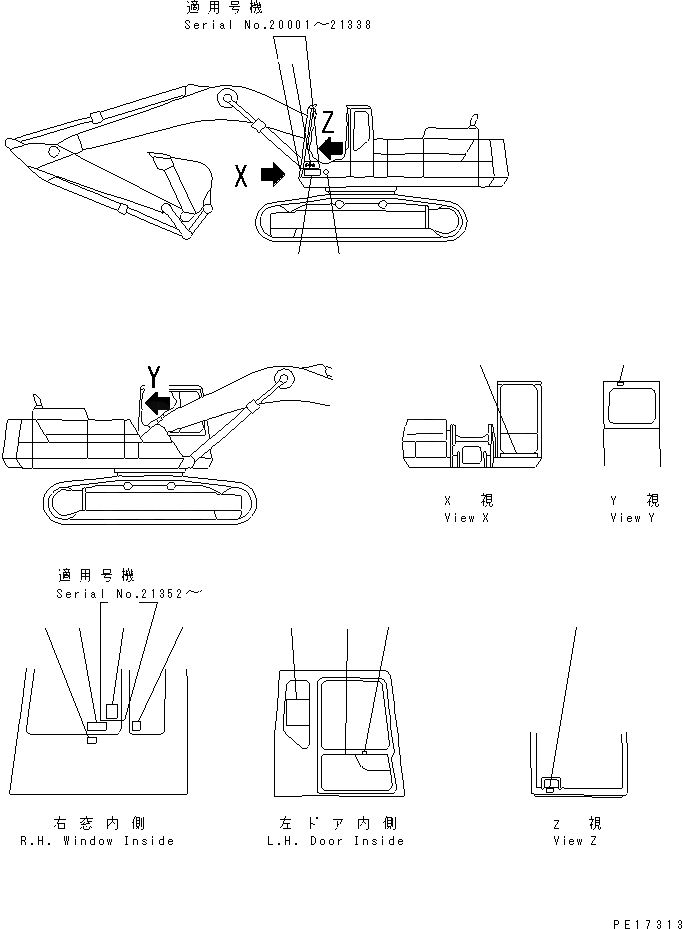 適用号機
Serial No.20001~21338

Z

X

Y

X 視
View X

Y 視
View Y

適用号機
Serial No.21352~

右窓内側
R.H. Window Inside

左ドア内側
L.H. Door Inside

Z 視
View Z

PE17313