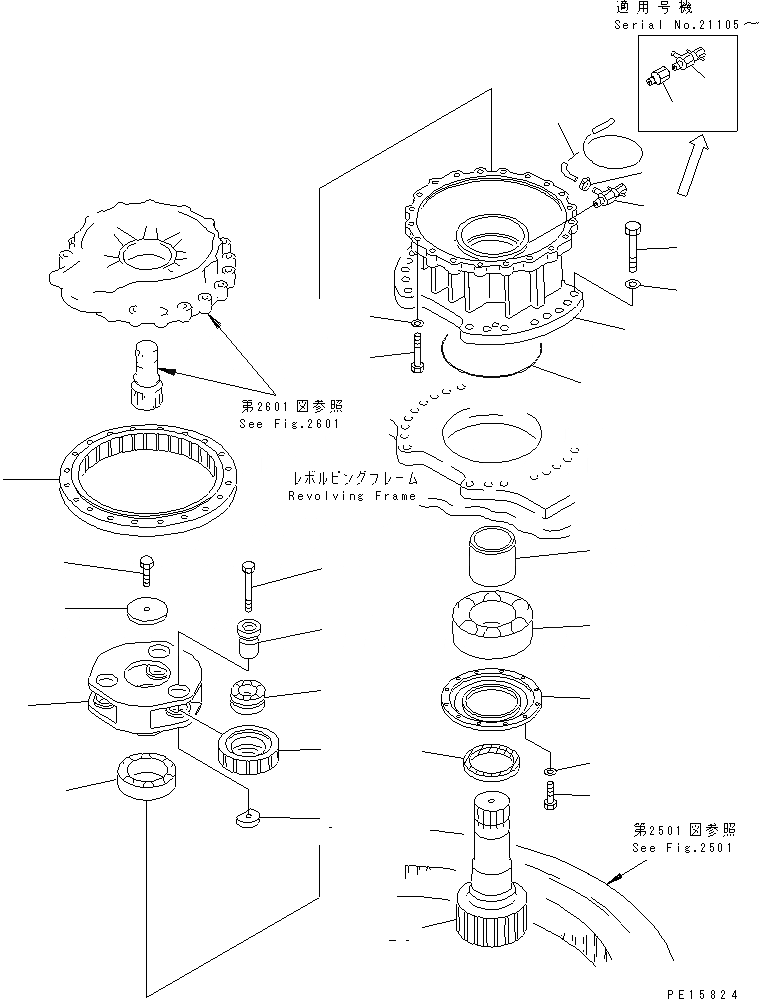 適用号機
Serial No.21105～

第2601図参照
See Fig.2601

レボルビングフレーム
Revolving Frame

第2501図参照
See Fig.2501

PE15824