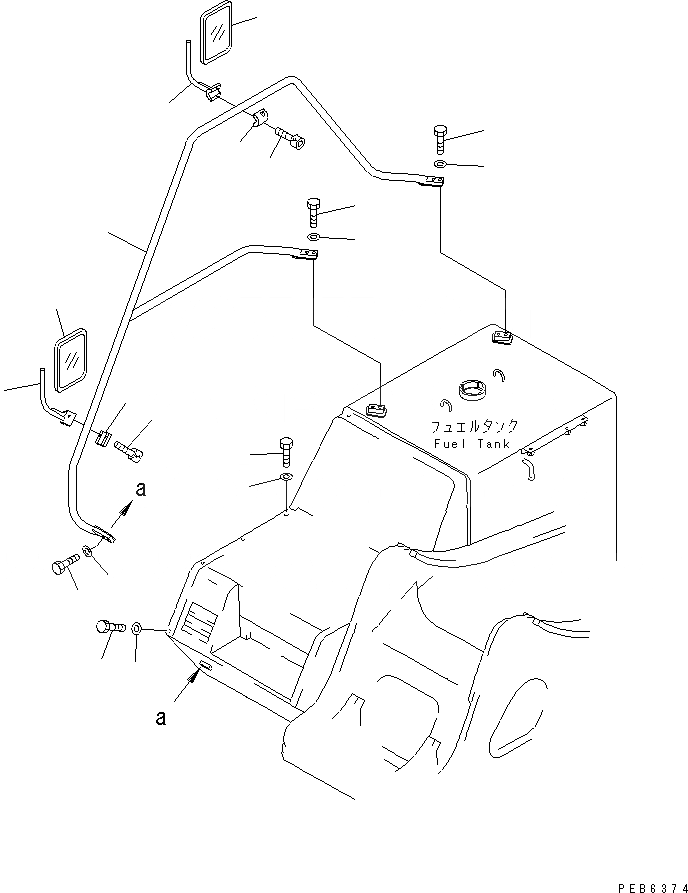 フュエルタンク
Fuel Tank

a

a

PEB6374