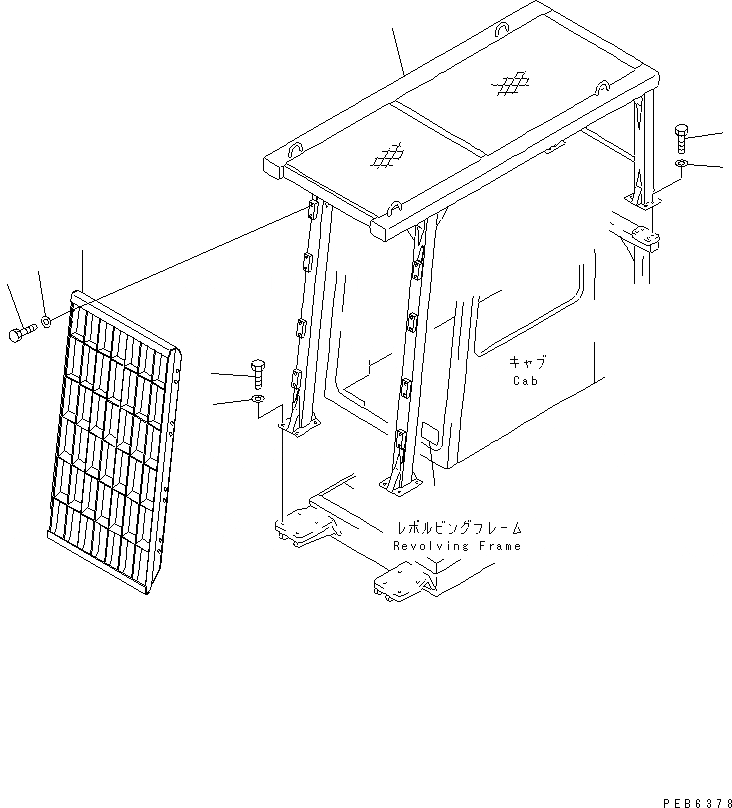 キャブ
Cab

レボルビングフレーム
Revolving Frame

PEB6378