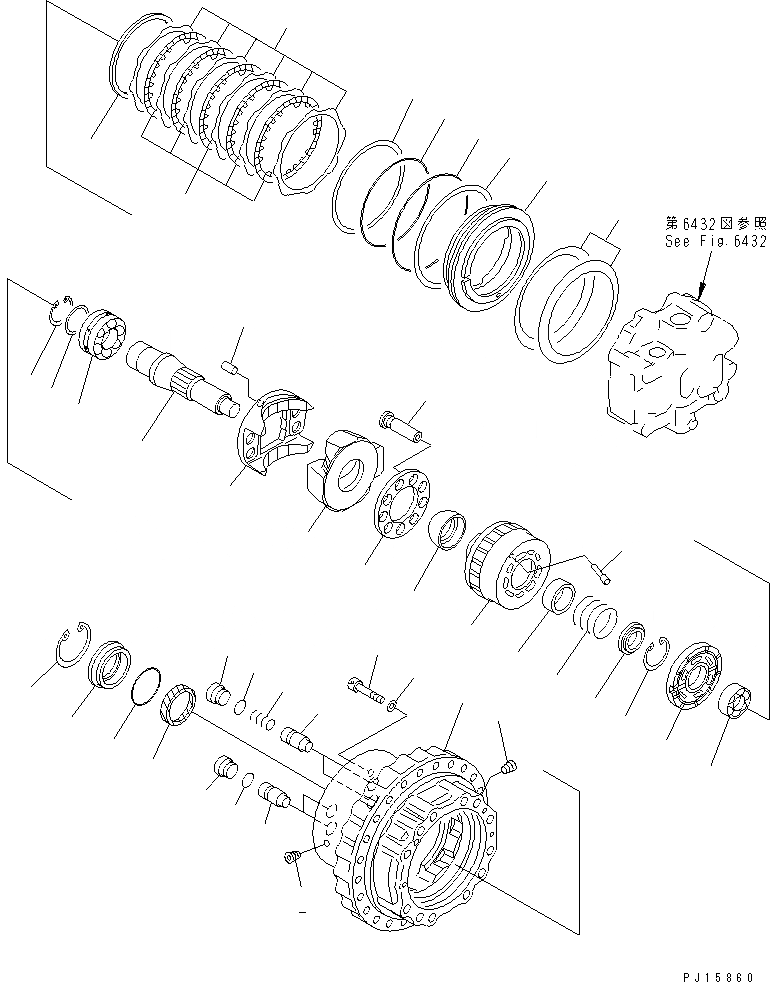 第6432図参照
See Fig.6432

PJ15860