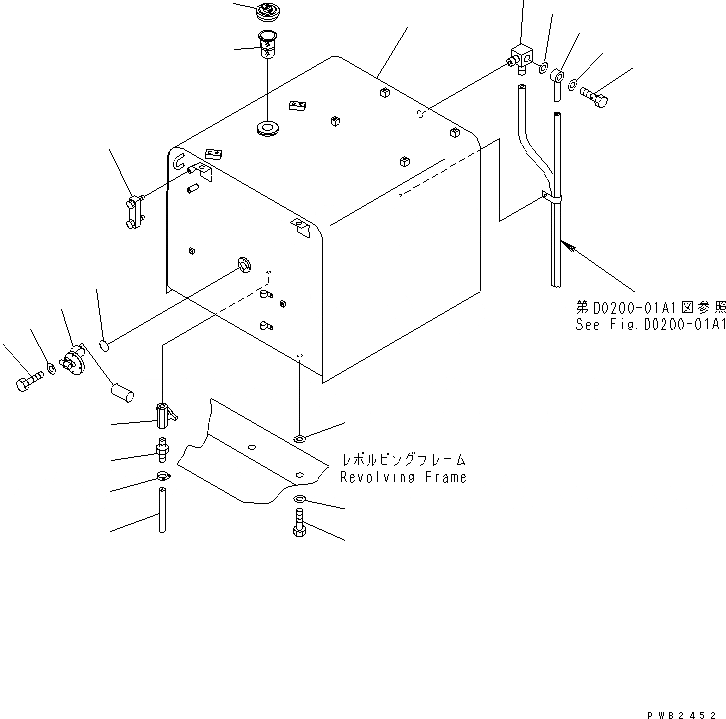 第D0200-01A1図参照
See Fig. D0200-01A1

レボルビングフレーム
Revolving Frame

PWB2452