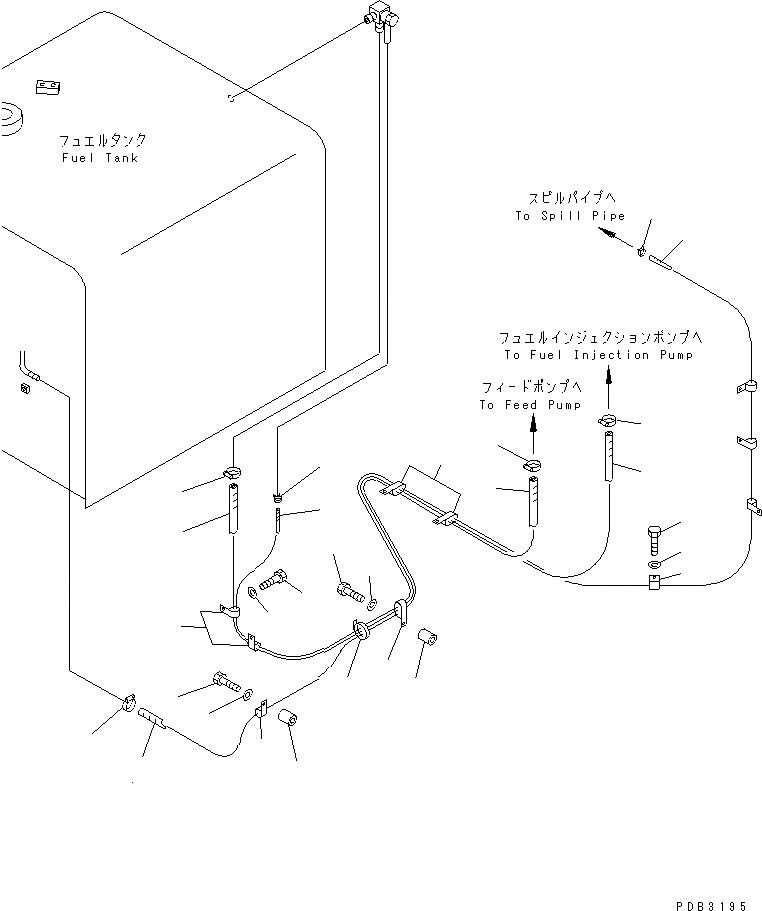 フュエルタンク
Fuel Tank

スピルパイプへ
To Spill Pipe

フュエルインジェクションポンプへ
To Fuel Injection Pump

フィードポンプへ
To Feed Pump

PDB3195