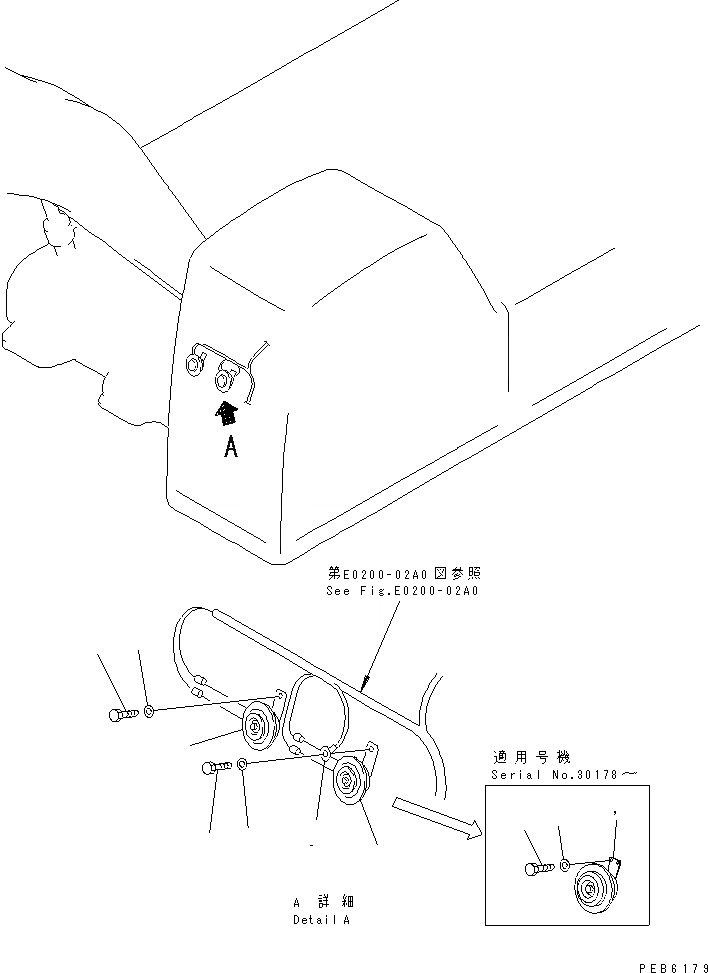 A

第E0200-02A0図参照
See Fig.E0200-02A0

適用号機
Serial No.30178～

A 詳細
Detail A

PEB6179