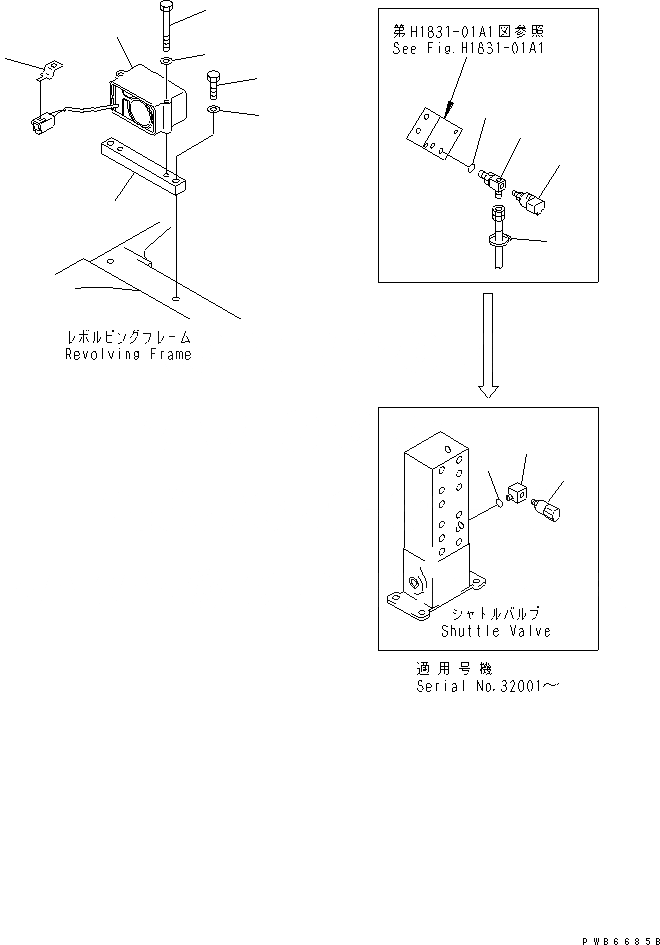 レボルビングフレーム
Revolving Frame

第H1831-01A1図参照
See Fig.H1831-01A1

シャトルバルブ
Shuttle Valve

適用号機
Serial No.32001～

PWB6685B