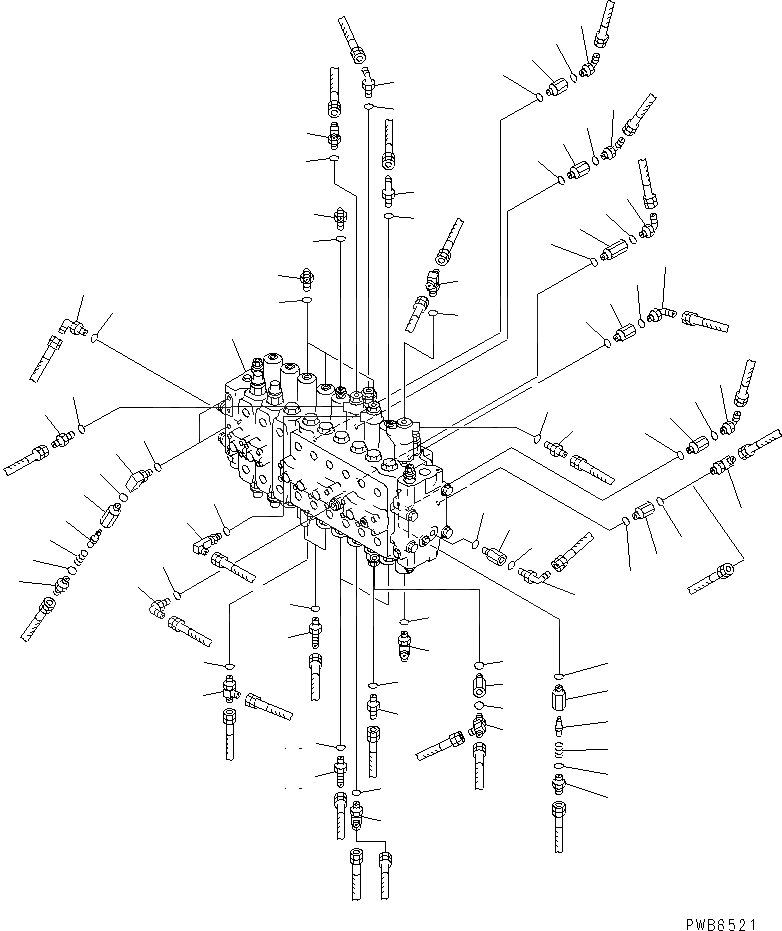 PWB6521