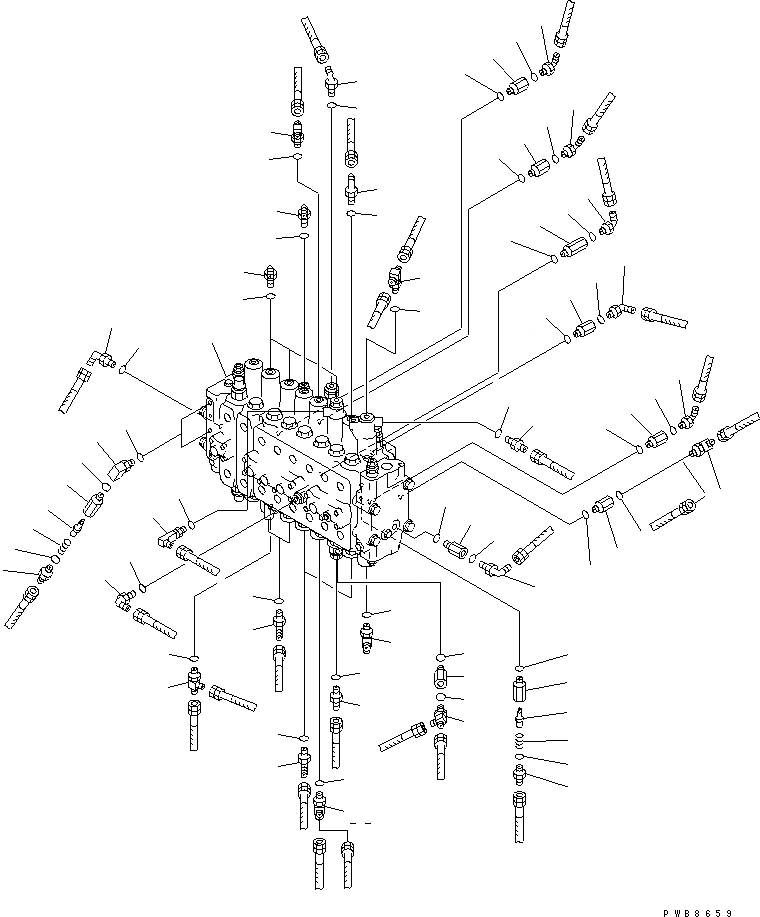 PWB8659