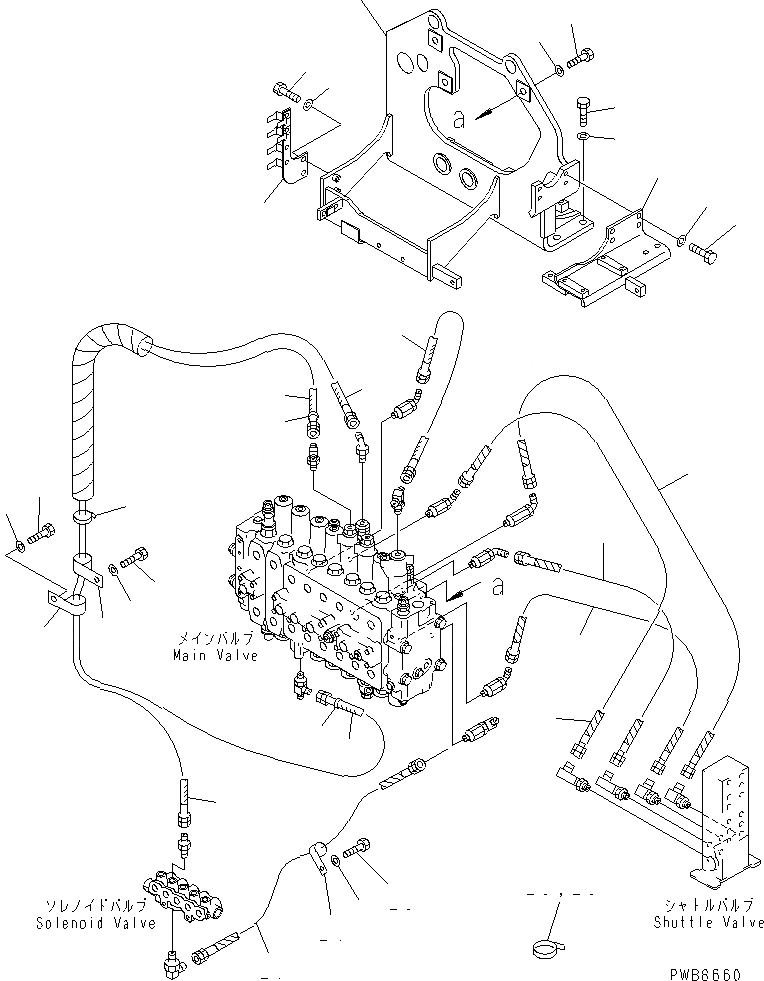 a

a

メインバルブ
Main Valve

ソレノイドバルブ
Solenoid Valve

シャトルバルブ
Shuttle Valve

PWB6660