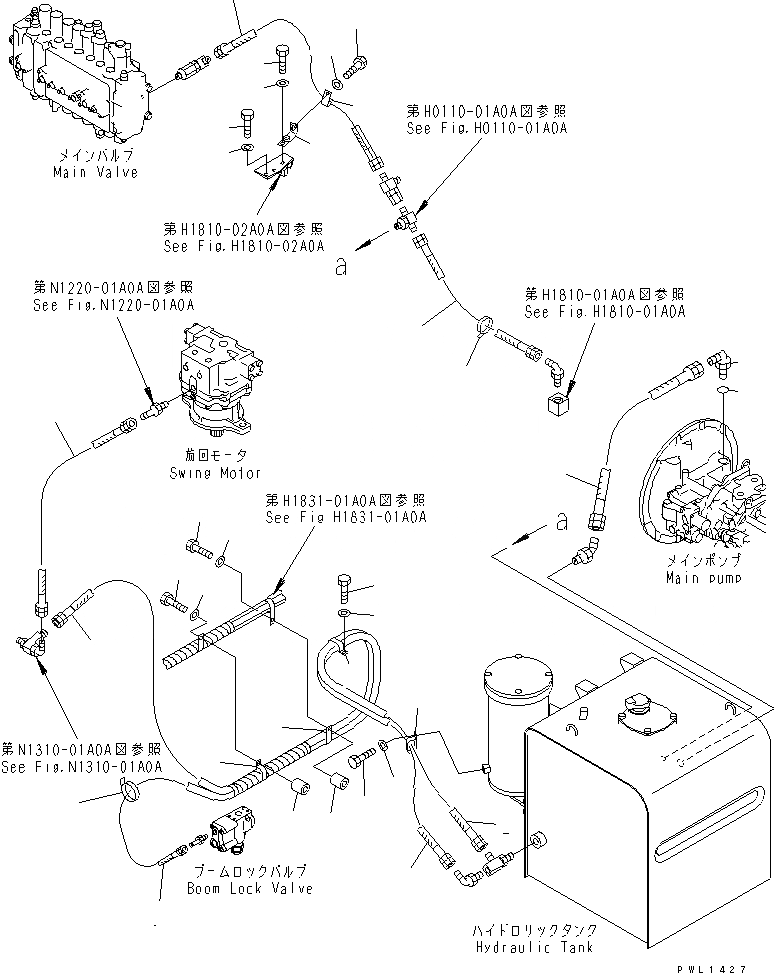 メインバルブ
Main Valve

第H0110-01A0A図参照
See Fig.H0110-01A0A

第H1810-02A0A図参照
See Fig.H1810-02A0A

a

第N1220-01A0A図参照
See Fig.N1220-01A0A

第H1810-01A0A図参照
See Fig.H1810-01A0A

旋回モータ
Swing Motor

第H1831-01A0A図参照
See Fig H1831-01A0A

a

メインポンプ
Main pump

第N1310-01A0A図参照
See Fig.N1310-01A0A

ブームロックバルブ
Boom Lock Valve

ハイドロリックタンク
Hydraulic Tank

PWL1427