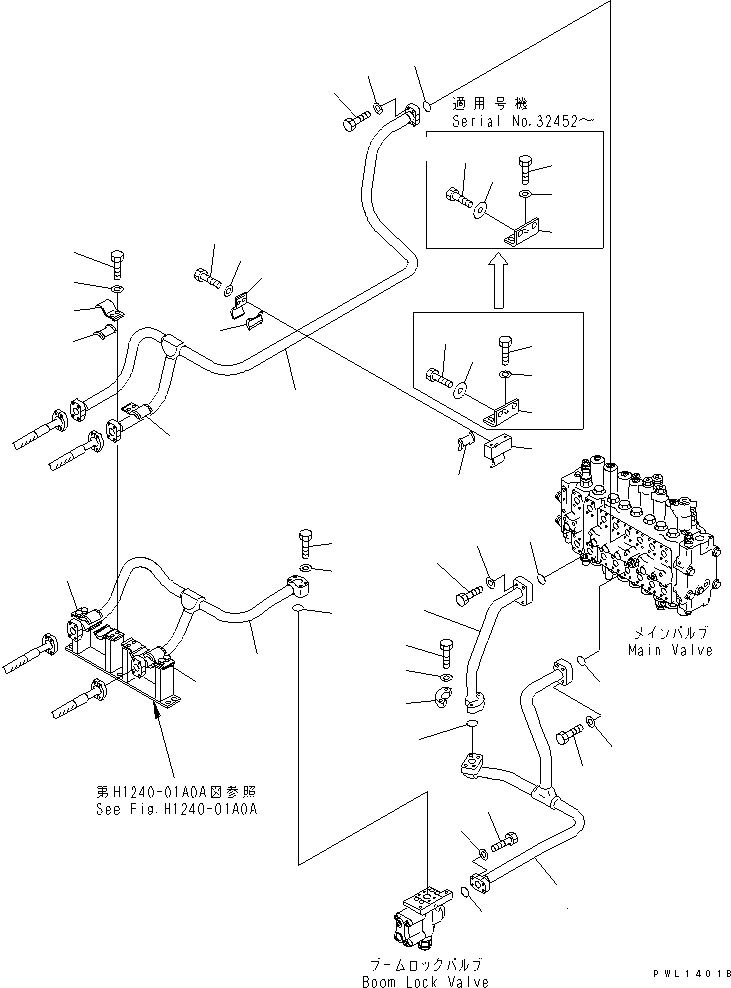 適用号機
Serial No.32452～

メインバルブ
Main Valve

第H1240-01A0A図参照
See Fig.H1240-01A0A

ブームロックバルブ
Boom Lock Valve

PWL1401B