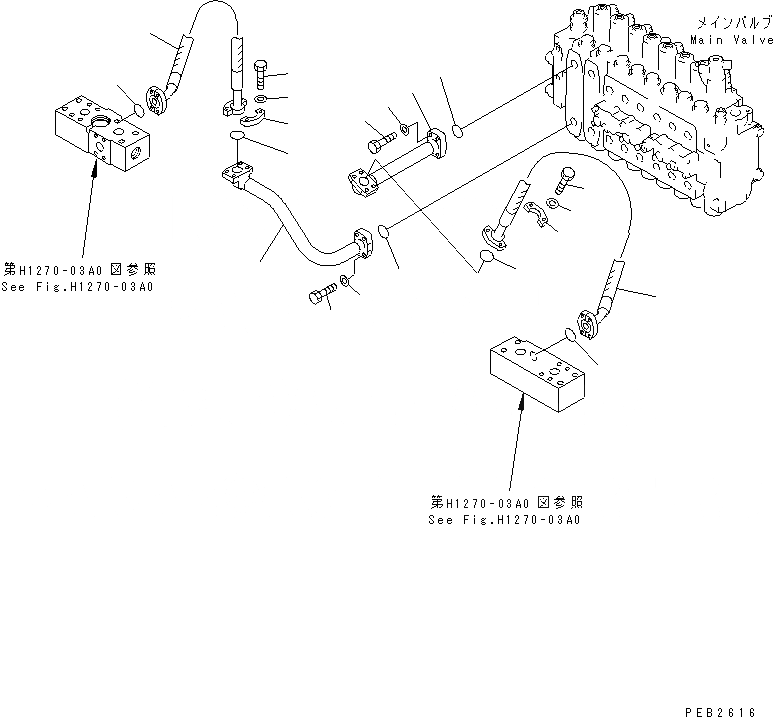 メインバルブ
Main Valve

第H1270-03A0 図参照
See Fig.H1270-03A0

第H1270-03A0 図参照
See Fig.H1270-03A0

PEB2616