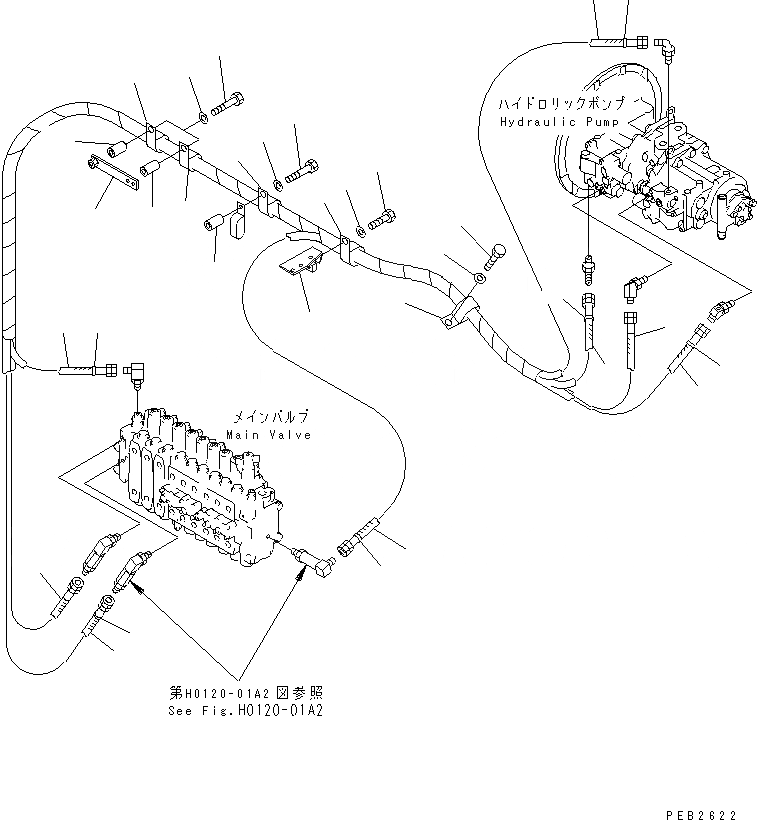 ハイドロリックポンプ
Hydraulic Pump

メインバルブ
Main Valve

第H0120-01A2図参照
See Fig.H0120-01A2

PEB2622