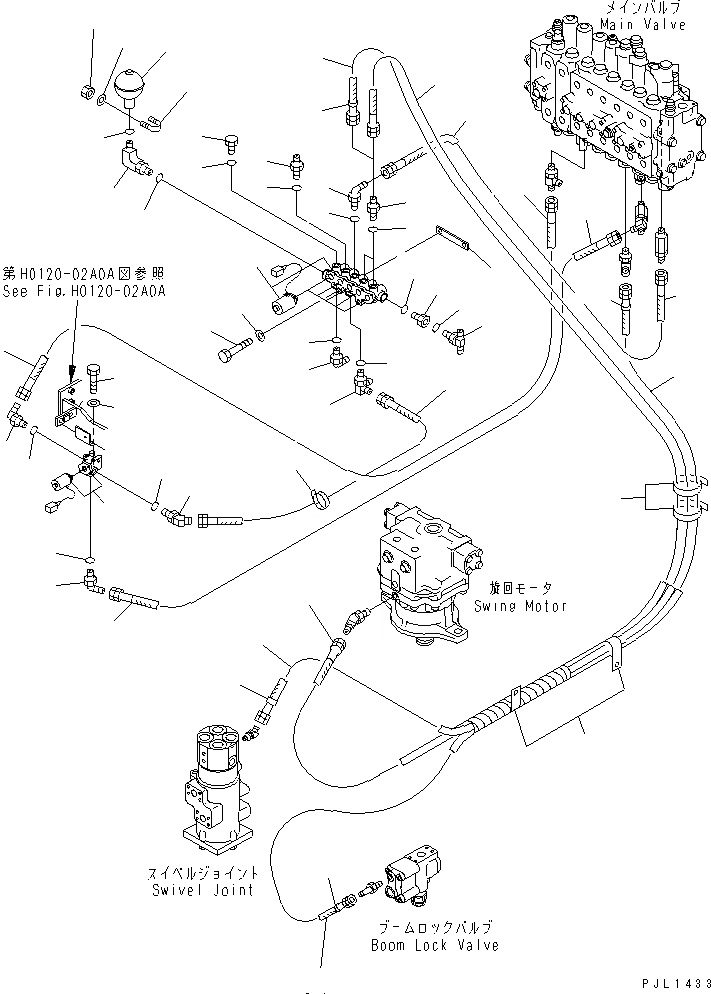 メインバルブ
Main Valve

第H0120-02A0A図参照
See Fig.H0120-02A0A

旋回モータ
Swing Motor

スイベルジョイント
Swivel Joint

ブームロックバルブ
Boom Lock Valve

PJL1433