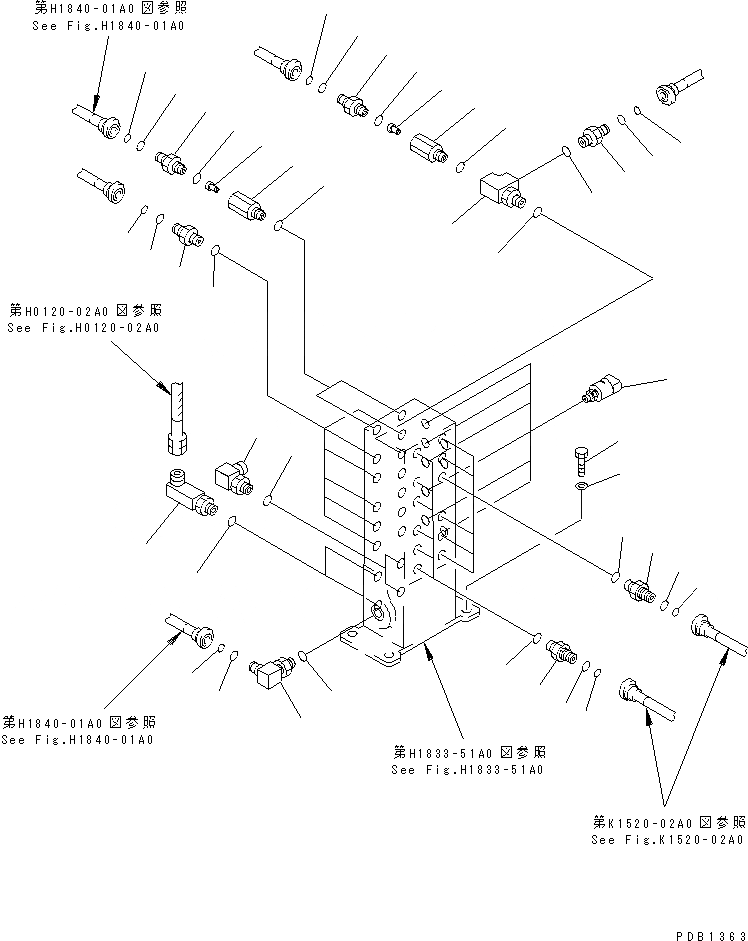 第H1840-01A0図参照
See Fig.H1840-01A0

第H0120-02A0図参照
See Fig.H0120-02A0

第H1840-01A0図参照
See Fig.H1840-01A0

第H1833-51A0図参照
See Fig.H1833-51A0

第K1520-02A0図参照
See Fig.K1520-02A0

PDB1363