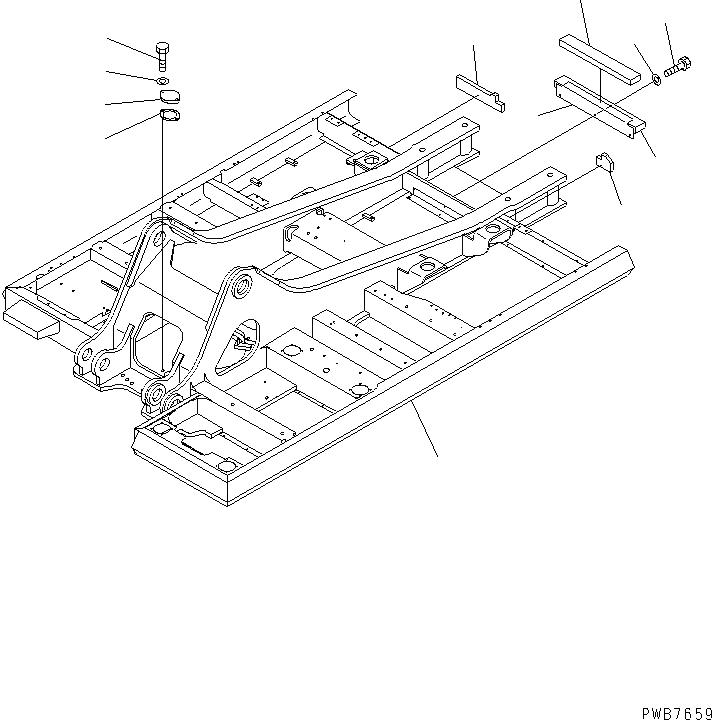 PWB7659