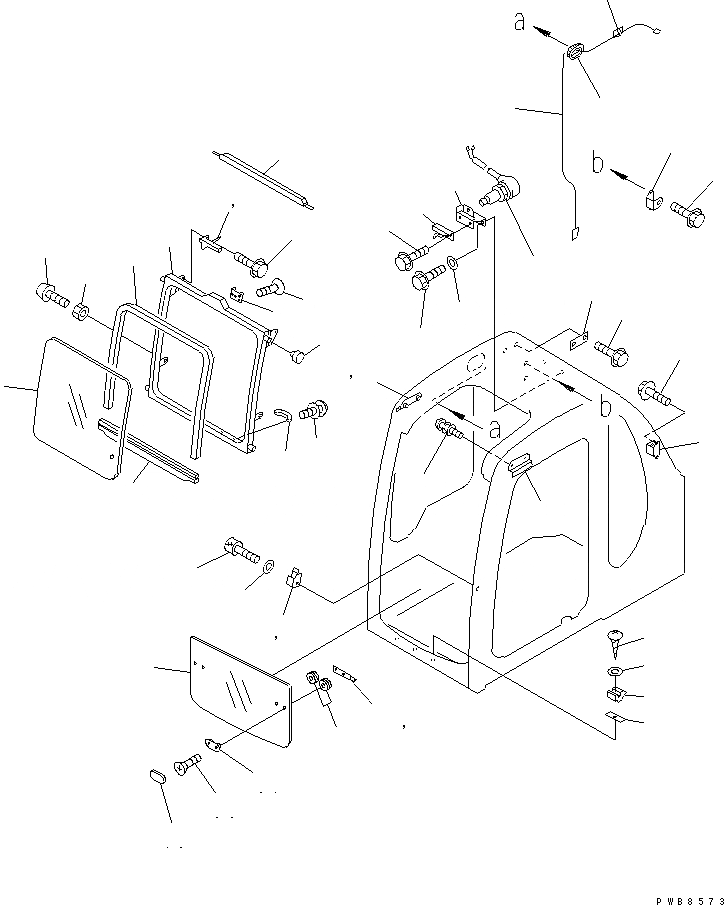 a
b
b
a
PWB8573