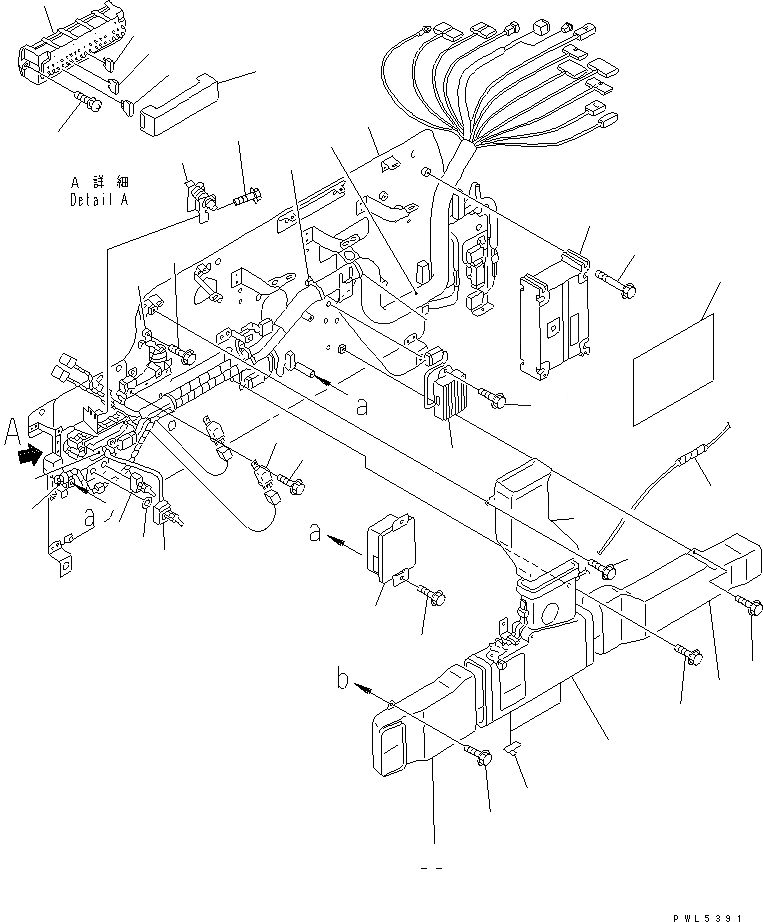 A 詳細
Detail A

a

A

a

a

b

PWL5391