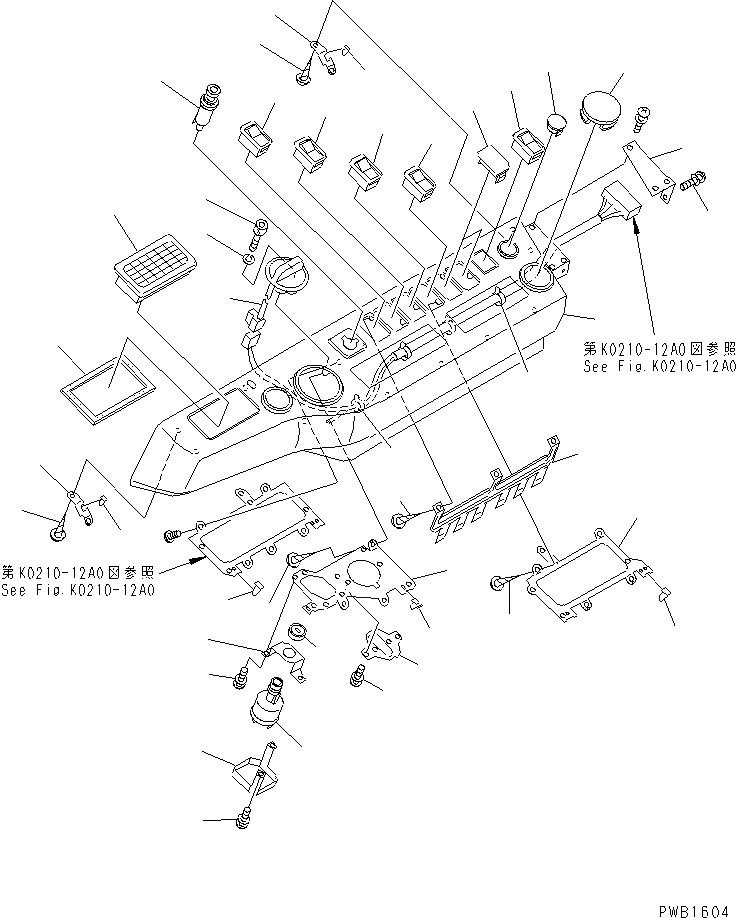 第K0210-12A0図参照
See Fig.K0210-12A0

第K0210-12A0図参照
See Fig.K0210-12A0

PWB1604