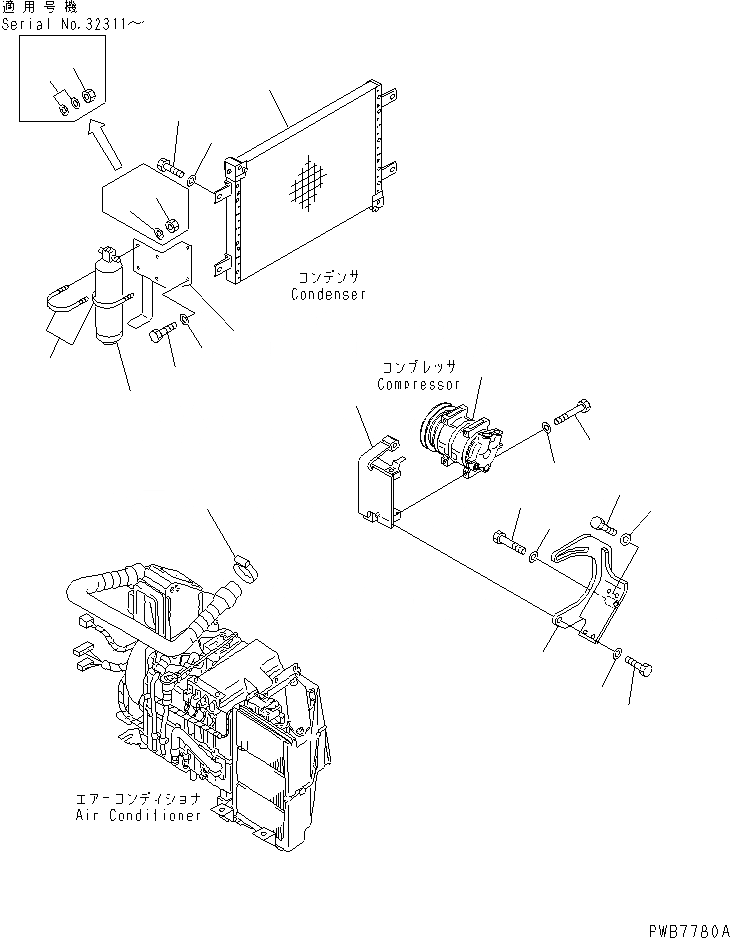 適用号機
Serial No.32311～

コンデンサ
Condenser

コンプレッサ
Compressor

エアーコンディショナ
Air Conditioner

PWB7780A