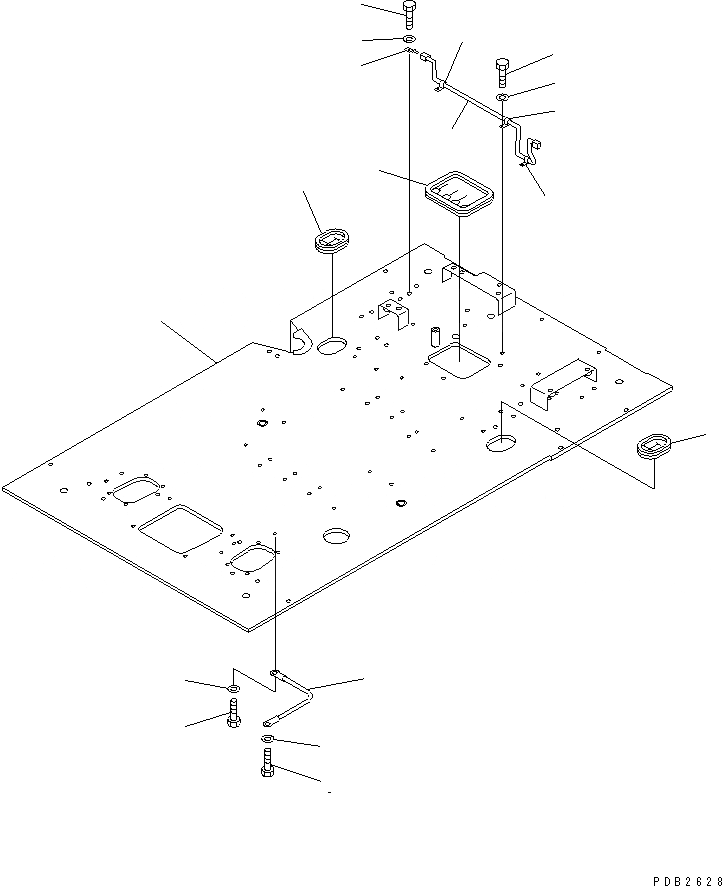 PDB2628