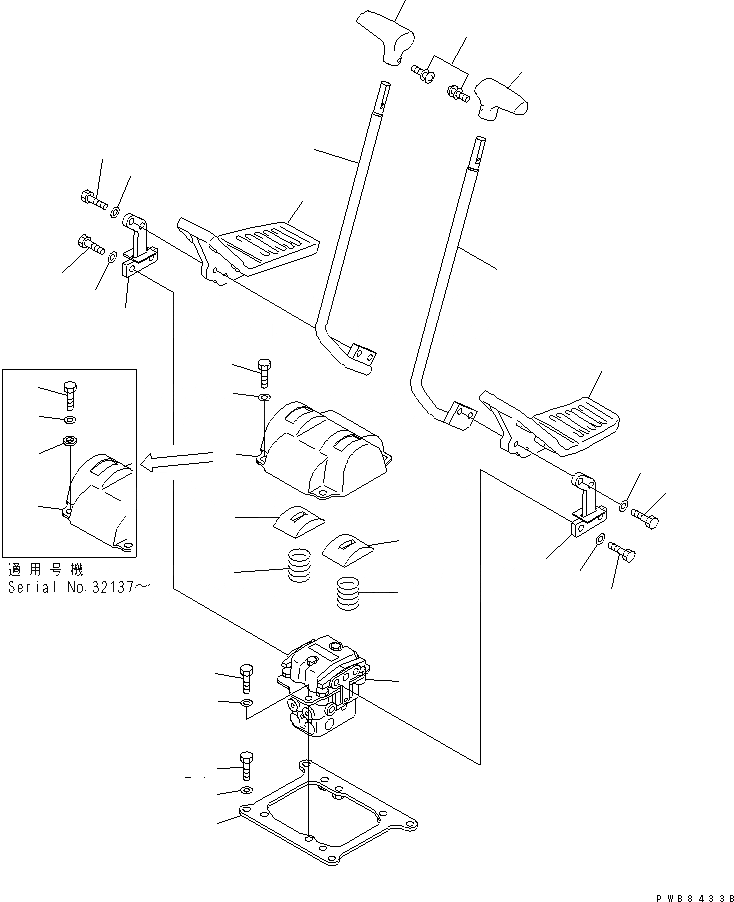 適用号機
Serial No.32137~

PWB8433B