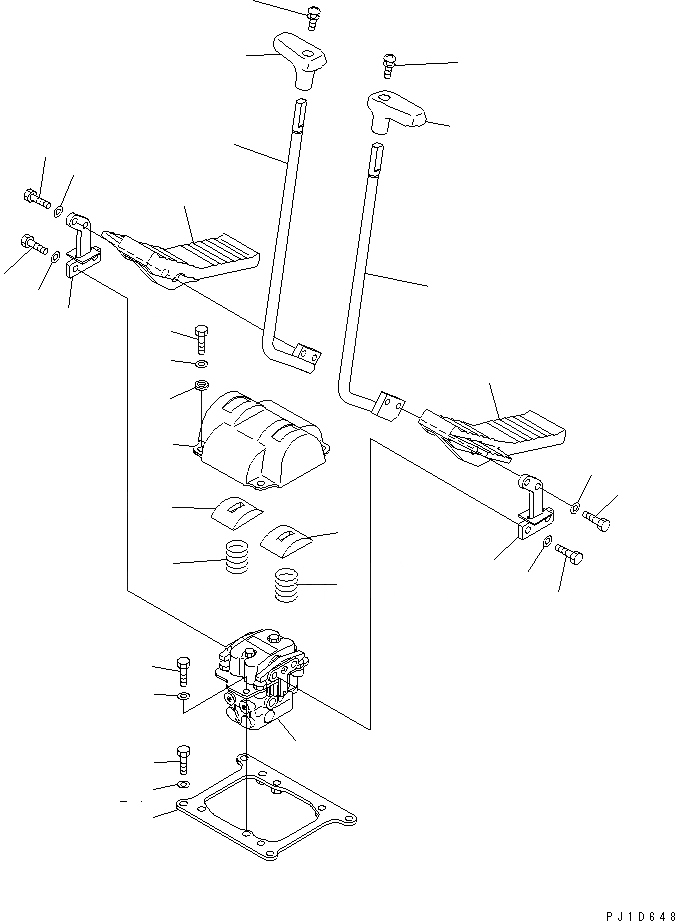 PJ1D648